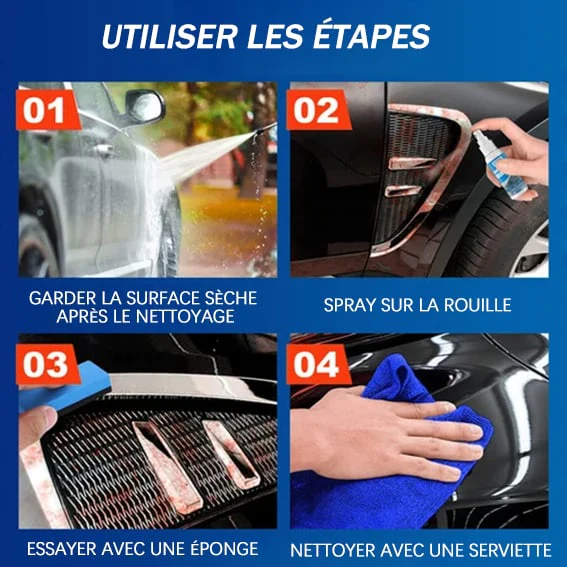 UTILISER LES ÉTAPES

01

GARDER LA SURFACE SÈCHE APRÈS LE NETTOYAGE

02

SPRAY SUR LA ROUILLE

03

ESSAYER AVEC UNE ÉPONGE

04

NETTOYER AVEC UNE SERVIETTE