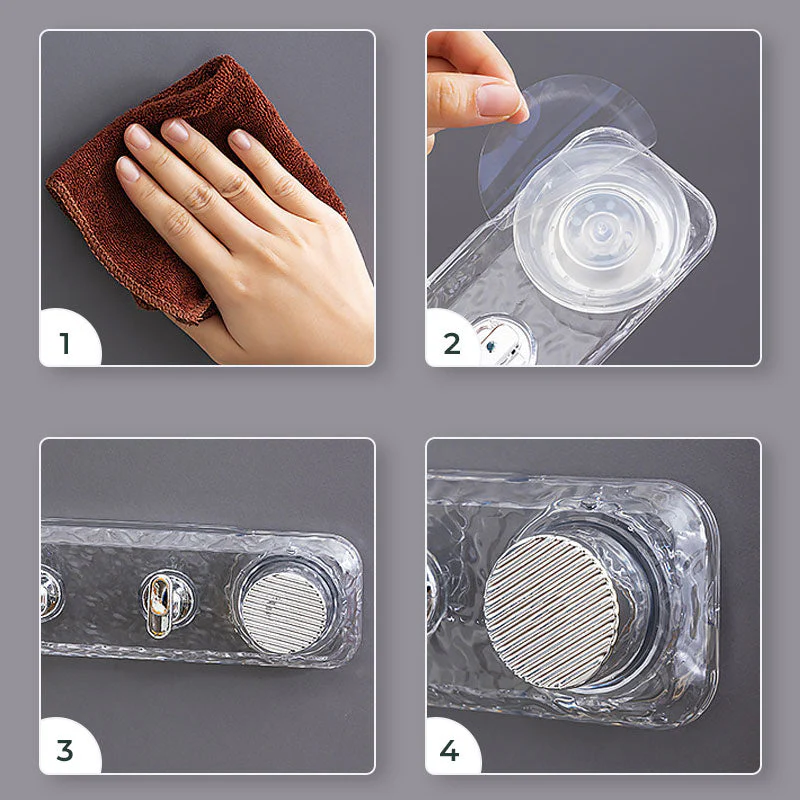 1

2

3

4