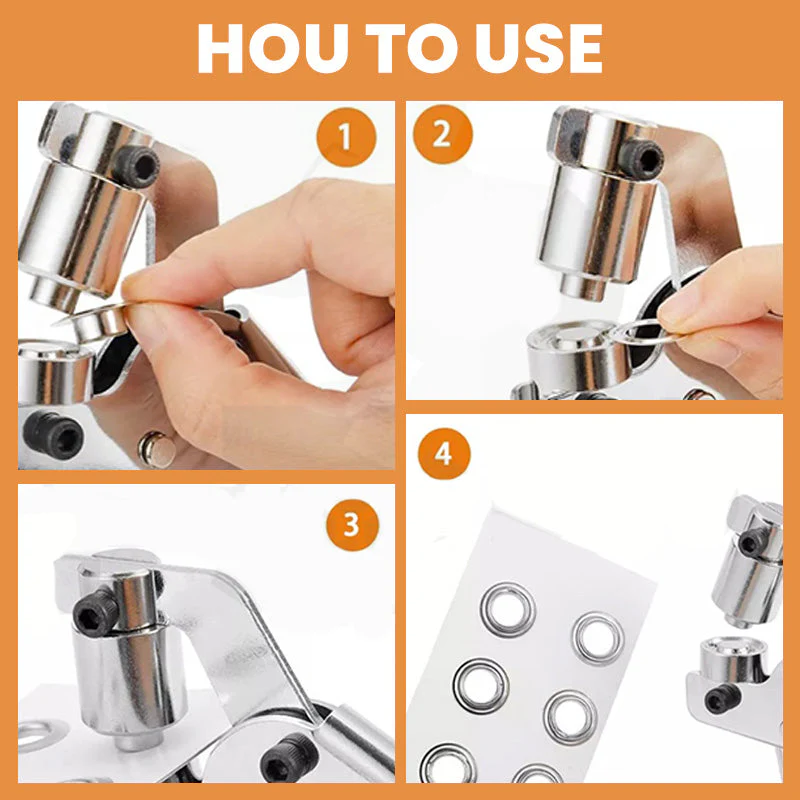 HOU TO USE

1

2

3

4