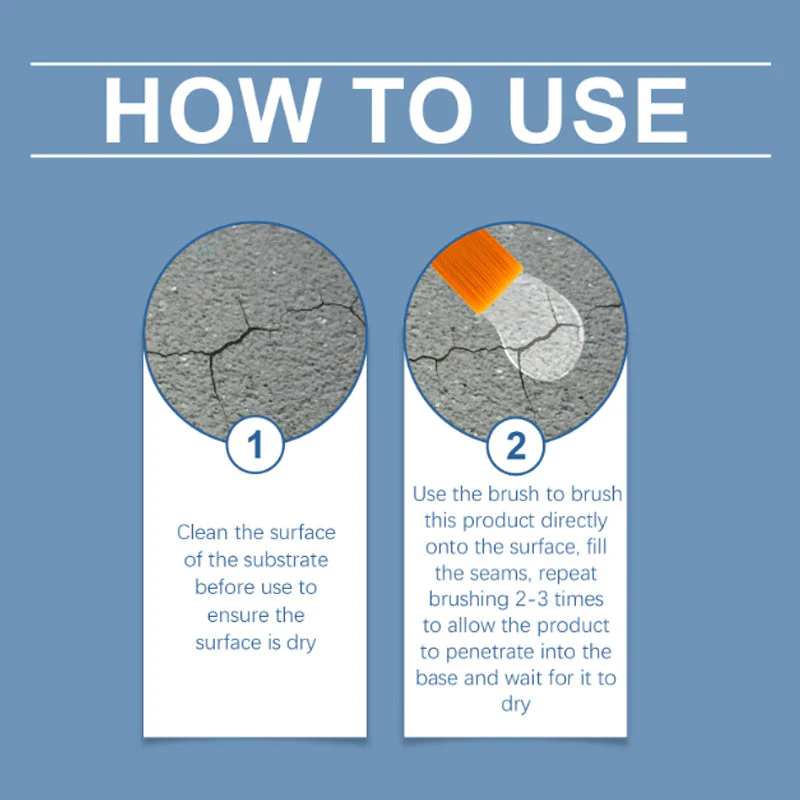 HOW TO USE

1

Clean the surface of the substrate before use to ensure the surface is dry

2

Use the brush to brush this product directly onto the surface, fill the seams, repeat brushing 2-3 times to allow the product to penetrate into the base and wait for it to dry