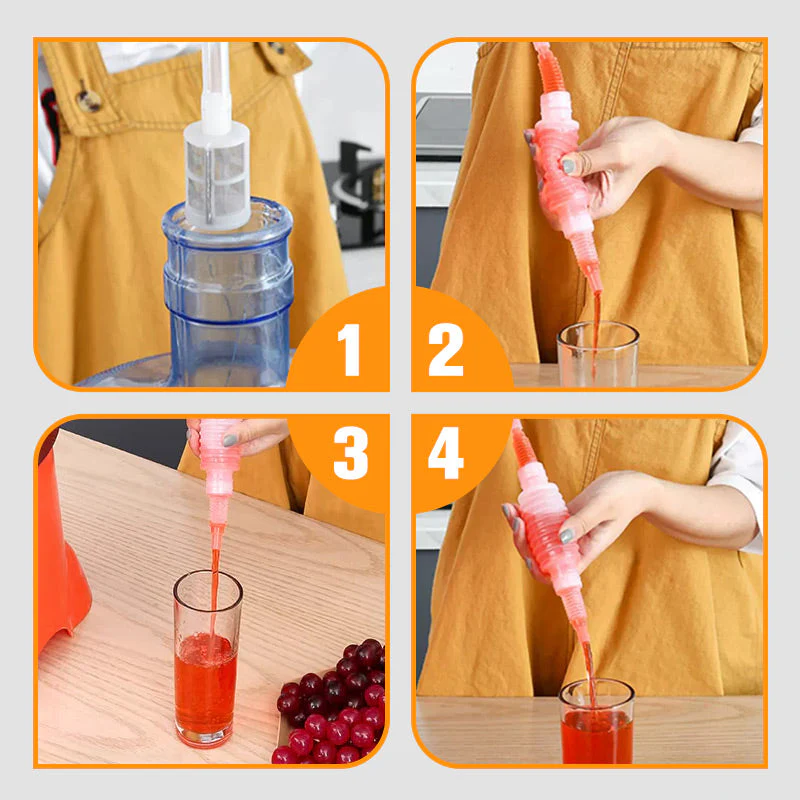 1
2
3
4